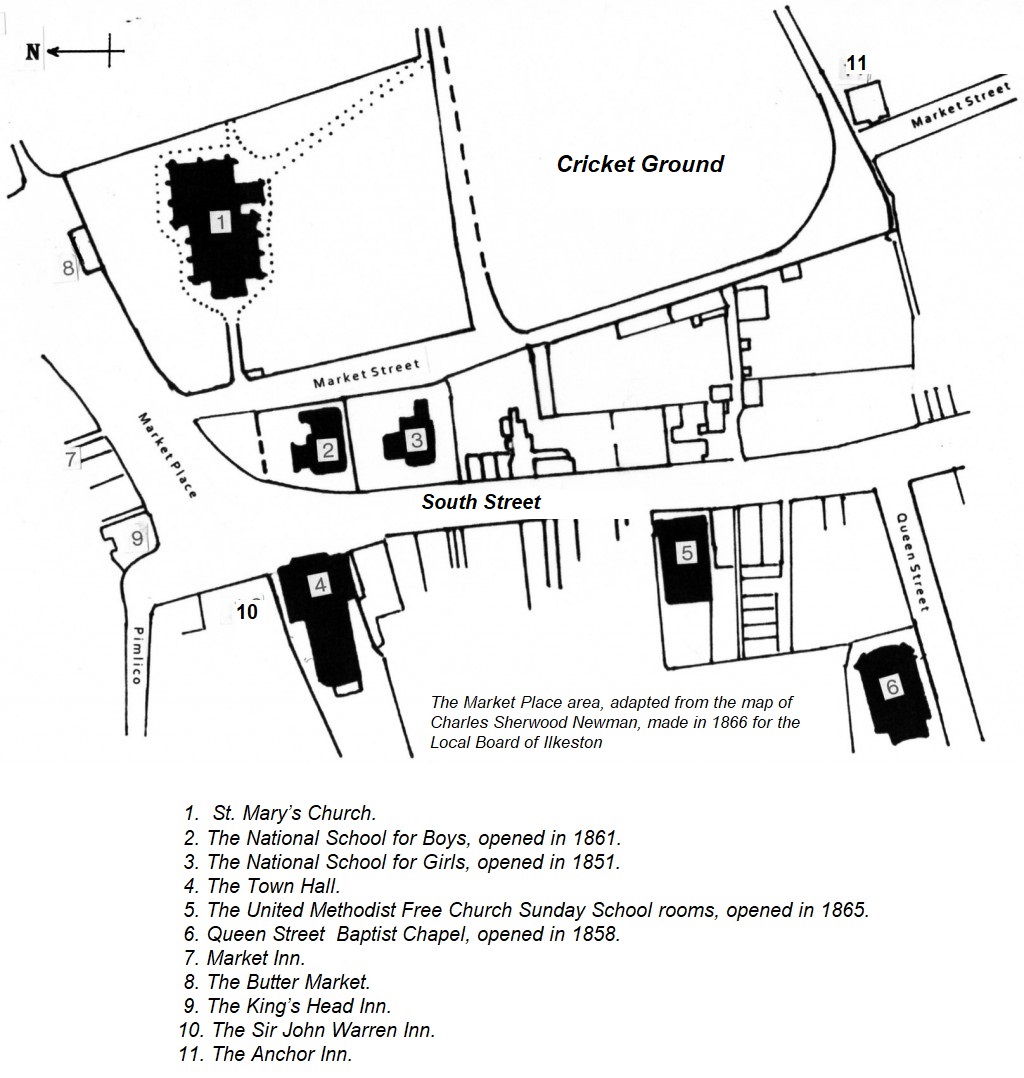 N

11

Market Street

Cricket Ground

1

8

Market Street

Market Place

2

3

7

South Street

9

5

Queen Street

4

10

Pimlico

6

The Market Place area, adapted from the map of Charles Sherwood Newman, made in 1866 for the Local Board of Ilkeston

1. St. Mary's Church.
2. The National School for Boys, opened in 1861.
3. The National School for Girls, opened in 1851.
4. The Town Hall.
5. The United Methodist Free Church Sunday School rooms, opened in 1865.
6. Queen Street Baptist Chapel, opened in 1858.
7. Market Inn.
8. The Butter Market.
9. The King's Head Inn.
10. The Sir John Warren Inn.
11. The Anchor Inn.